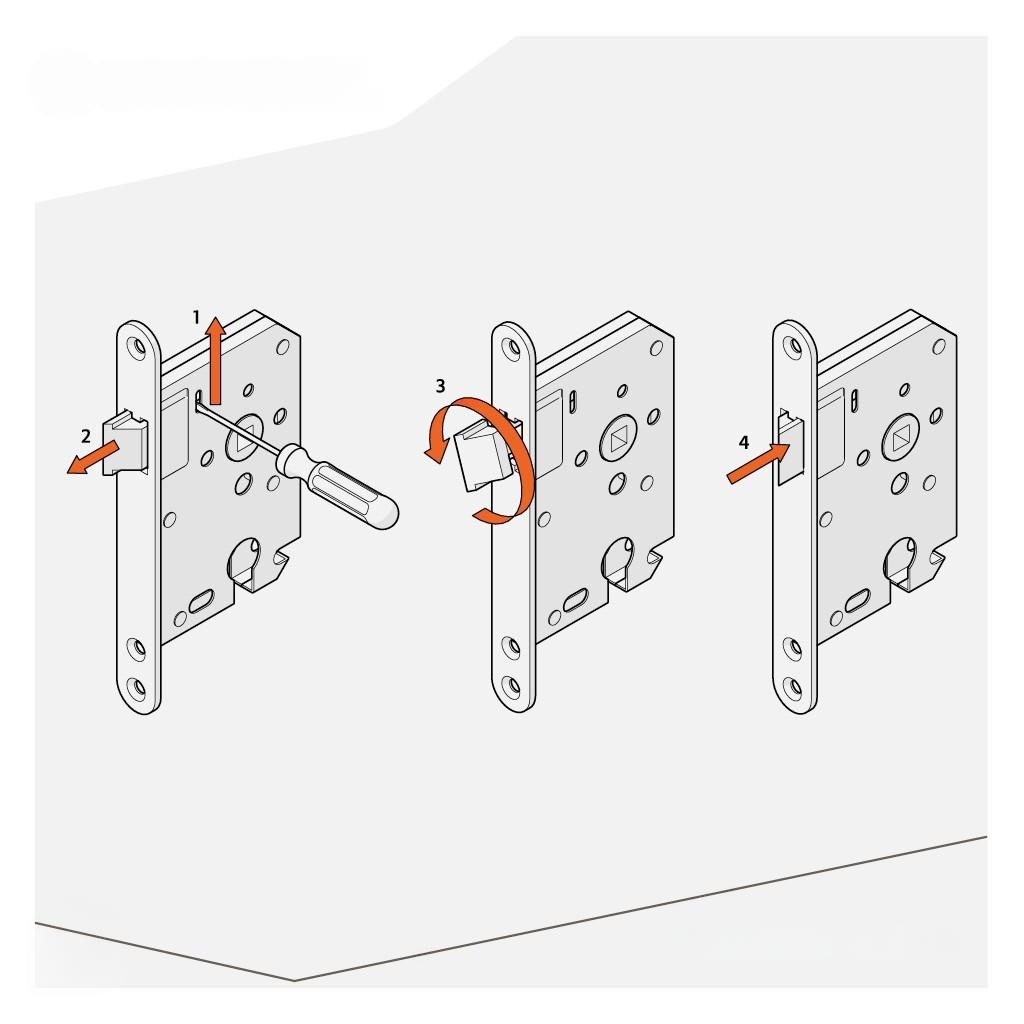 1
2
3
4