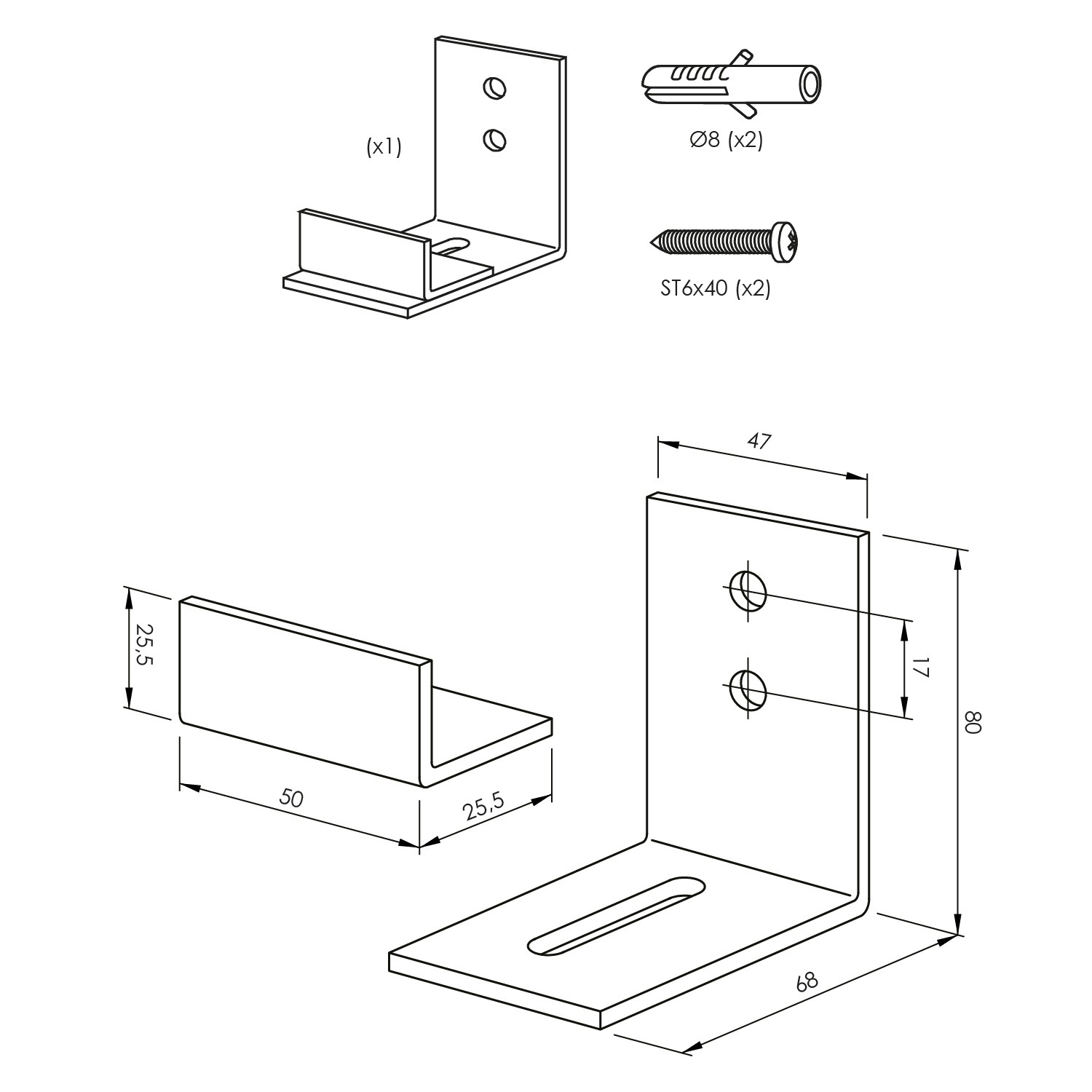 (x1)

Ø8 (x2)

ST6x40 (x2)

47

25,5

17

80

50

25,5

68