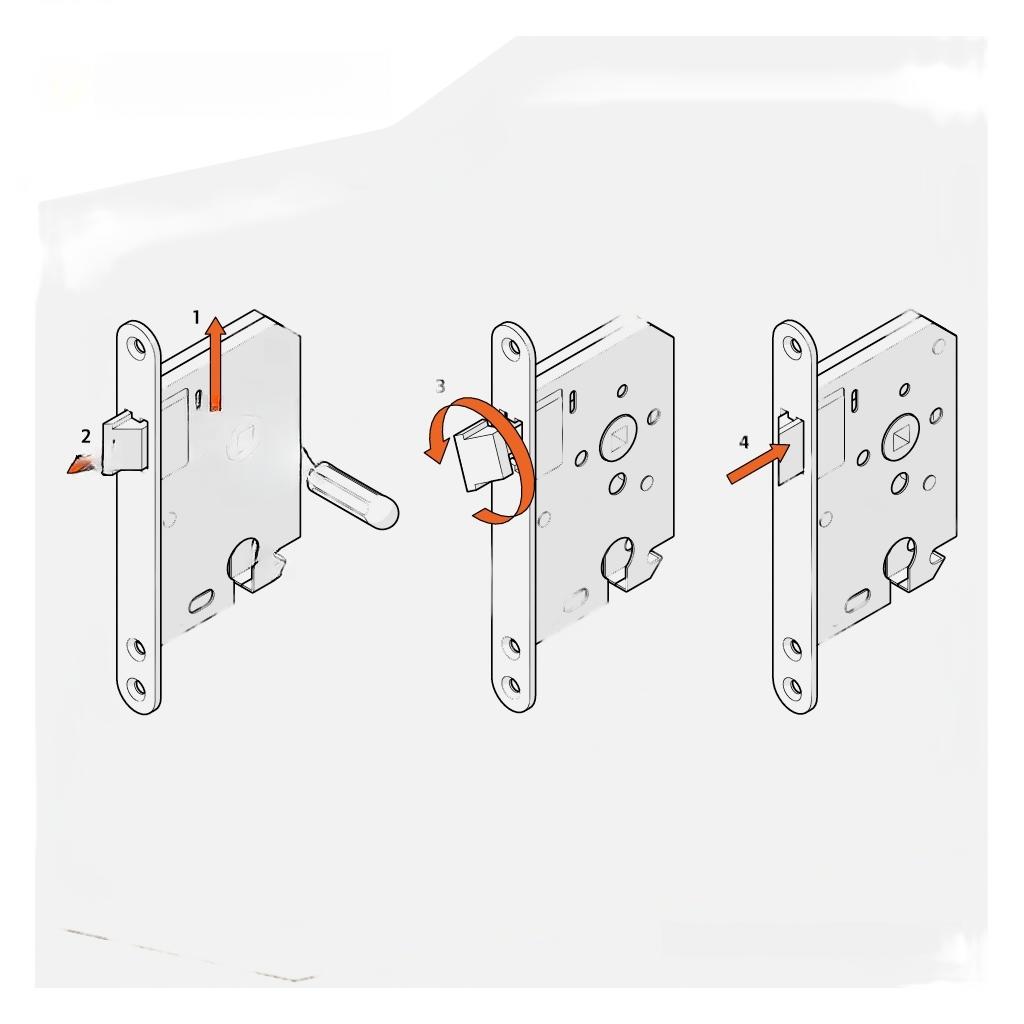 1
2
3
4